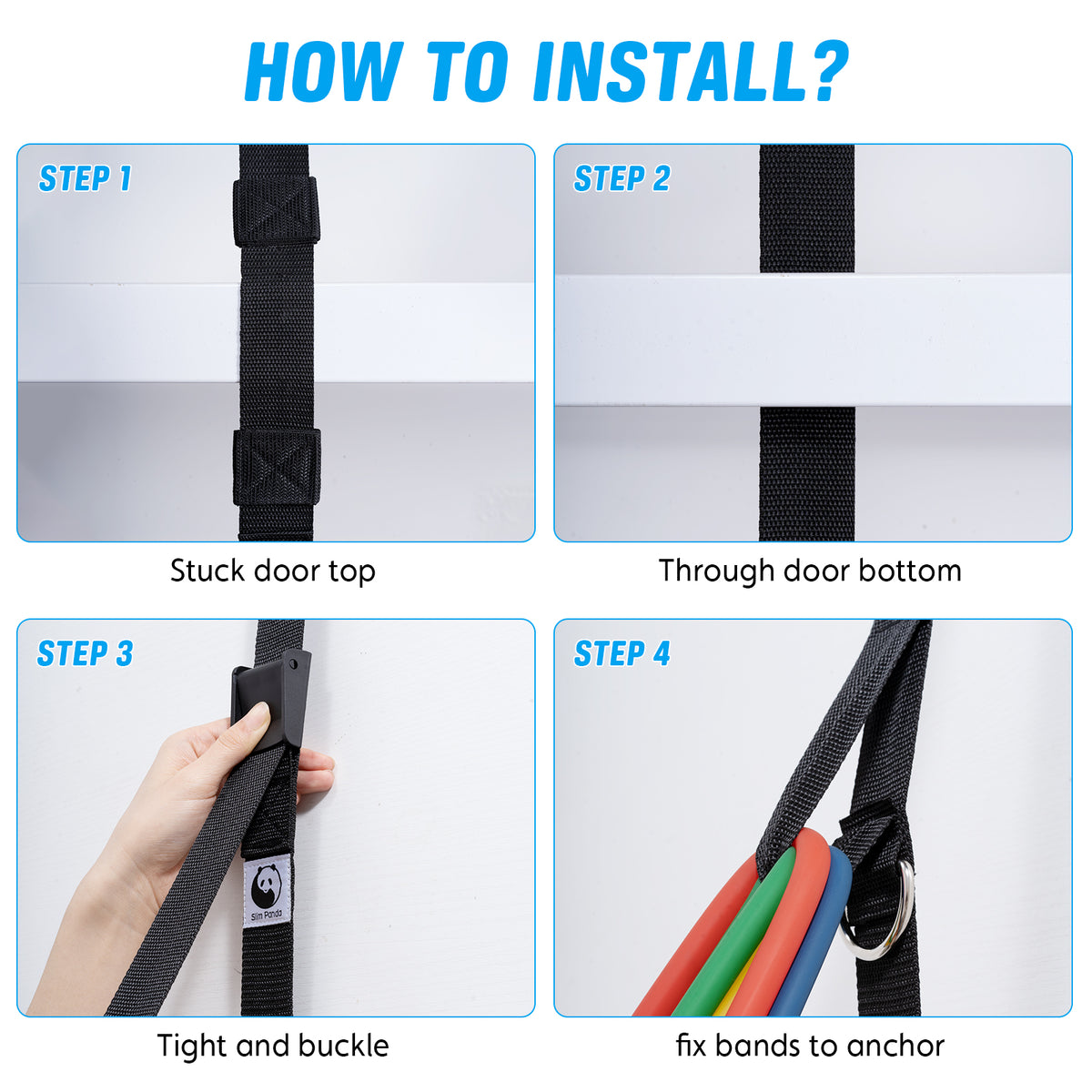 HOW TO INSTALL?

STEP 1

Stuck door top

STEP 2

Through door bottom

STEP 3

Slim Panda

Tight and buckle

STEP 4

fix bands to anchor